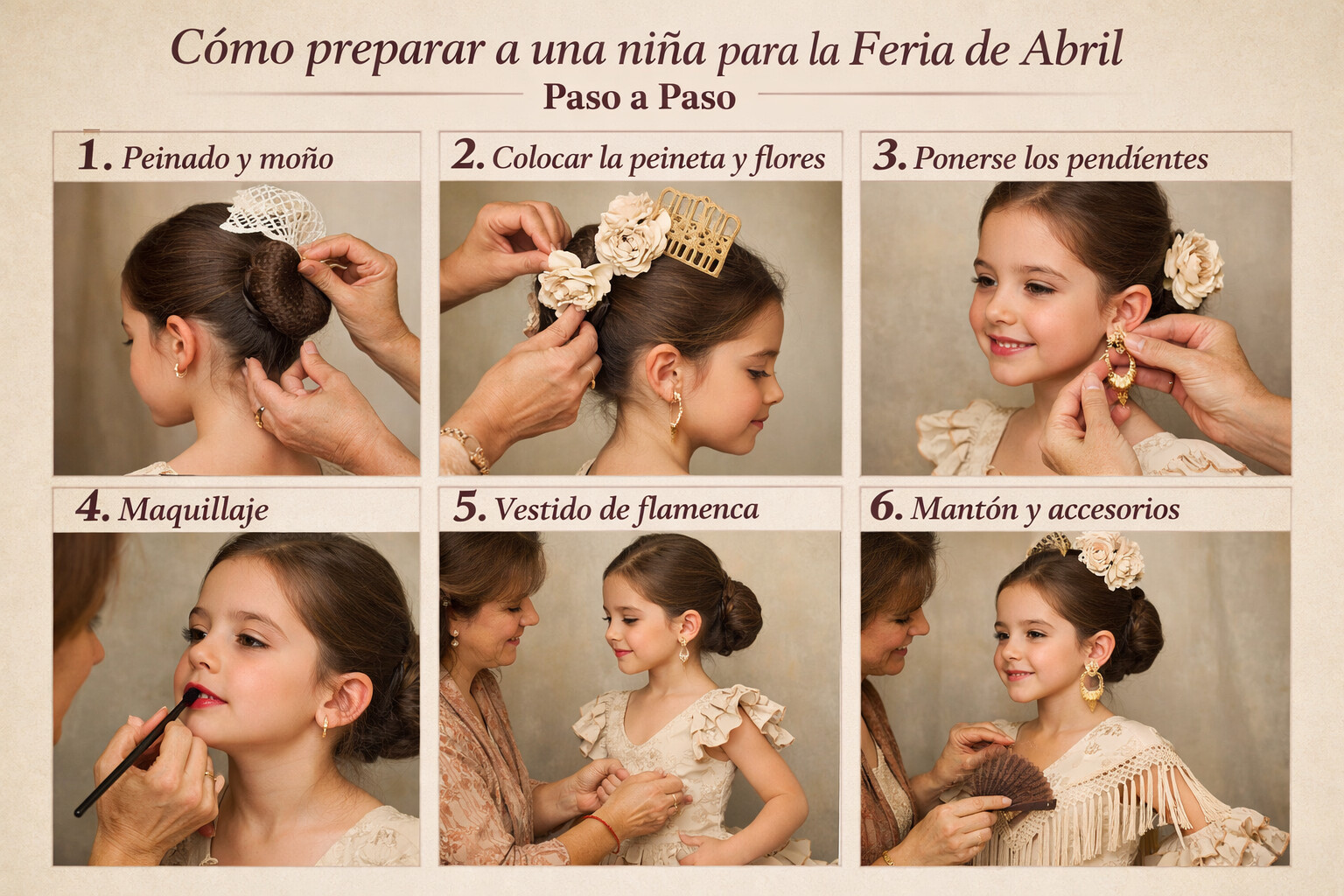 Cómo preparar a una niña para la Feria de Abril
Paso a Paso

1. Peinado y moño

2. Colocar la peineta y flores

3. Ponerse los pendíentes

4. Maquillaje

5. Vestido de flamenca

6. Mantón y accesorios